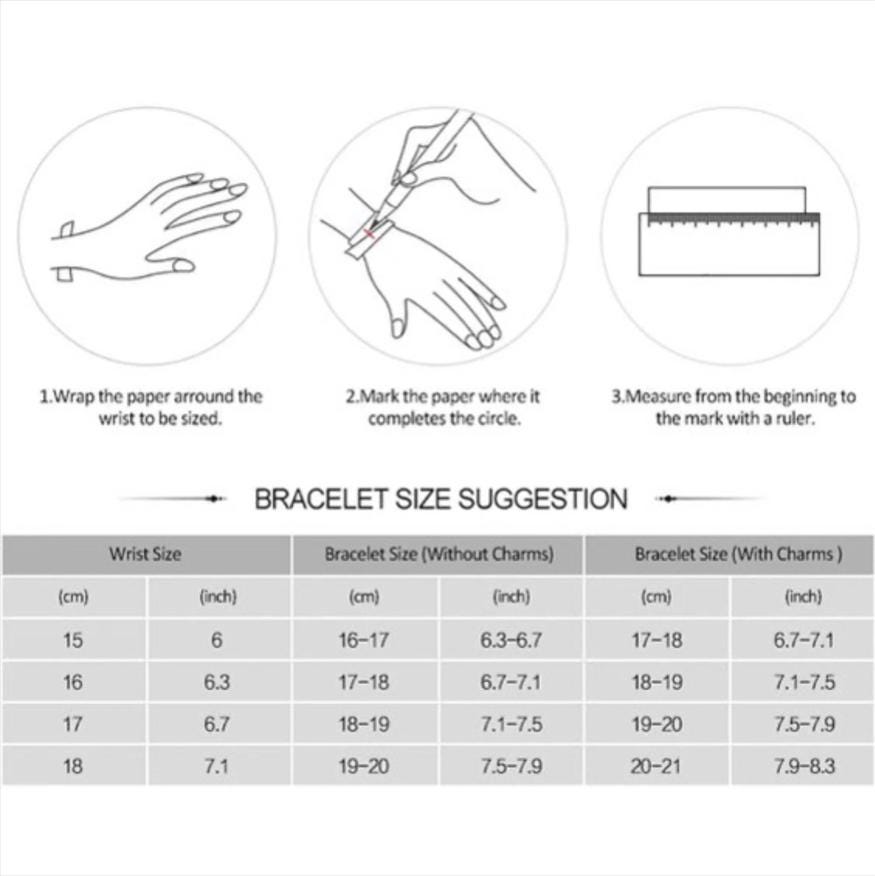 1.Wrap the paper arround the wrist to be sized.

2.Mark the paper where it completes the circle.

3.Measure from the beginning to the mark with a ruler.

BRACELET SIZE SUGGESTION

| Wrist Size | | Bracelet Size (Without Charms) | | Bracelet Size (With Charms ) | |
|---|---|---|---|---|---|
| (cm) | (inch) | (cm) | (inch) | (cm) | (inch) |
| 15 | 6 | 16-17 | 6.3-6.7 | 17-18 | 6.7-7.1 |
| 16 | 6.3 | 17-18 | 6.7-7.1 | 18-19 | 7.1-7.5 |
| 17 | 6.7 | 18-19 | 7.1-7.5 | 19-20 | 7.5-7.9 |
| 18 | 7.1 | 19-20 | 7.5-7.9 | 20-21 | 7.9-8.3 |